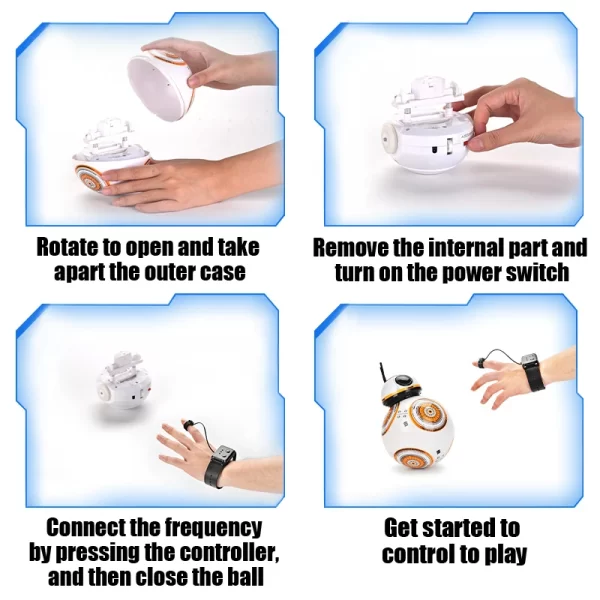 Rotate to open and take apart the outer case

Remove the internal part and turn on the power switch

Connect the frequency by pressing the controller, and then close the ball

Get started to control to play